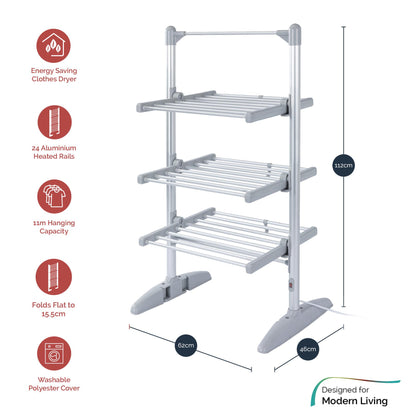 Energy Saving Clothes Dryer

24 Aluminium Heated Rails

11m Hanging Capacity

Folds Flat to 15.5cm

Washable Polyester Cover

112cm

62cm

46cm

Designed for
Modern Living