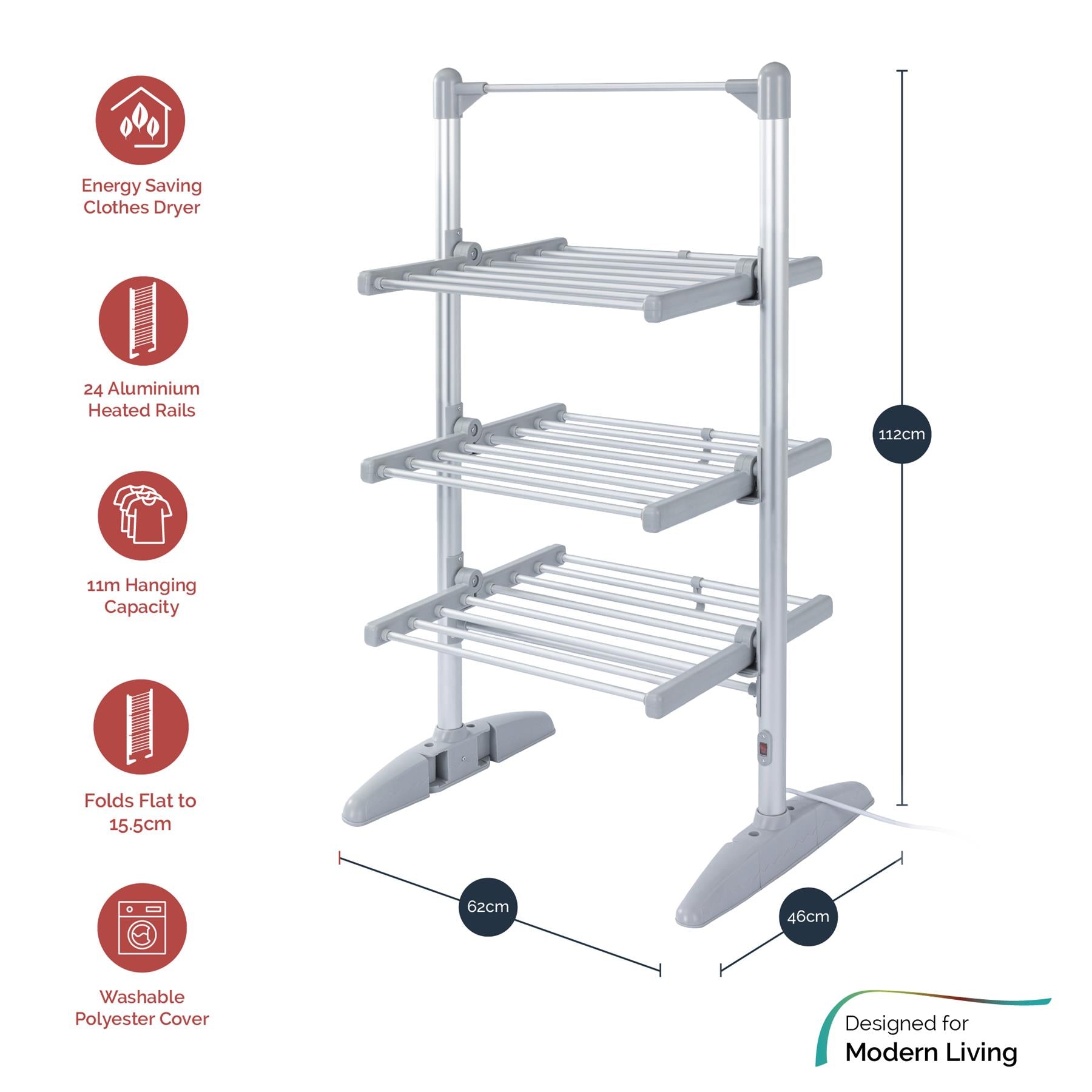 Energy Saving Clothes Dryer

24 Aluminium Heated Rails

11m Hanging Capacity

Folds Flat to 15.5cm

Washable Polyester Cover

112cm

62cm

46cm

Designed for
Modern Living